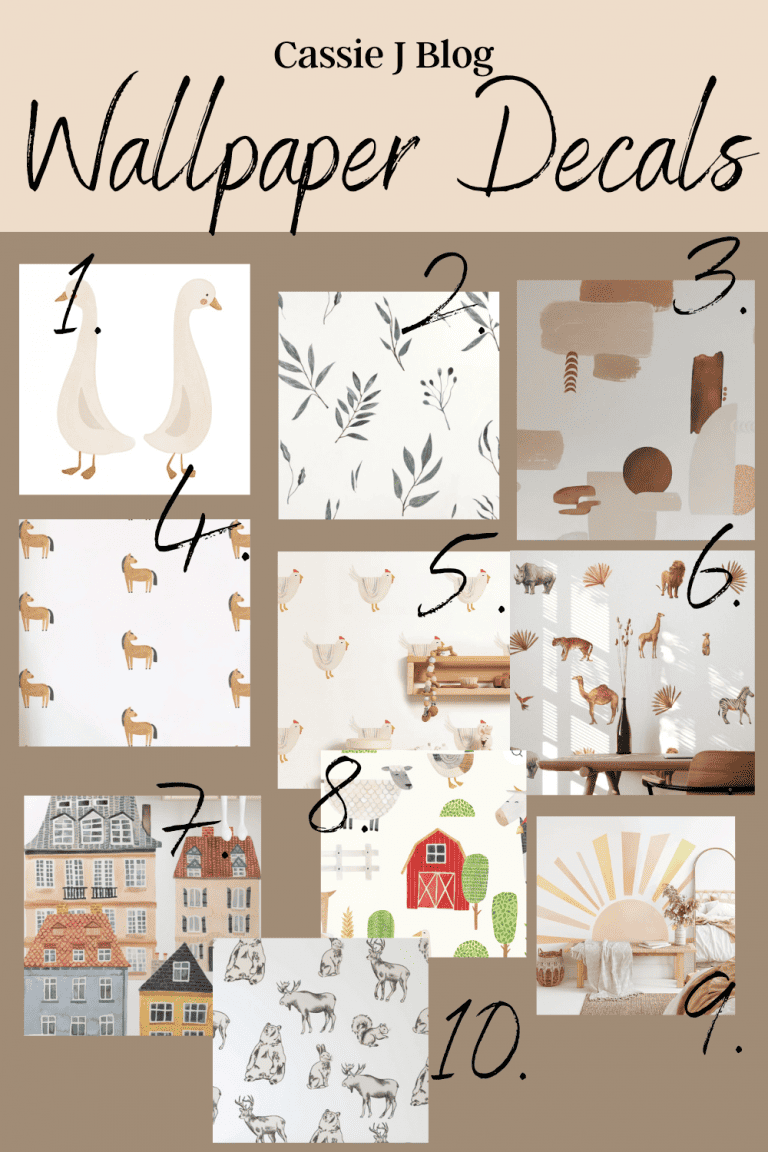 Cassie J Blog

Wallpaper Decals

1.

2.

3.

4.

5.

6.

7.

8.

9.

10.